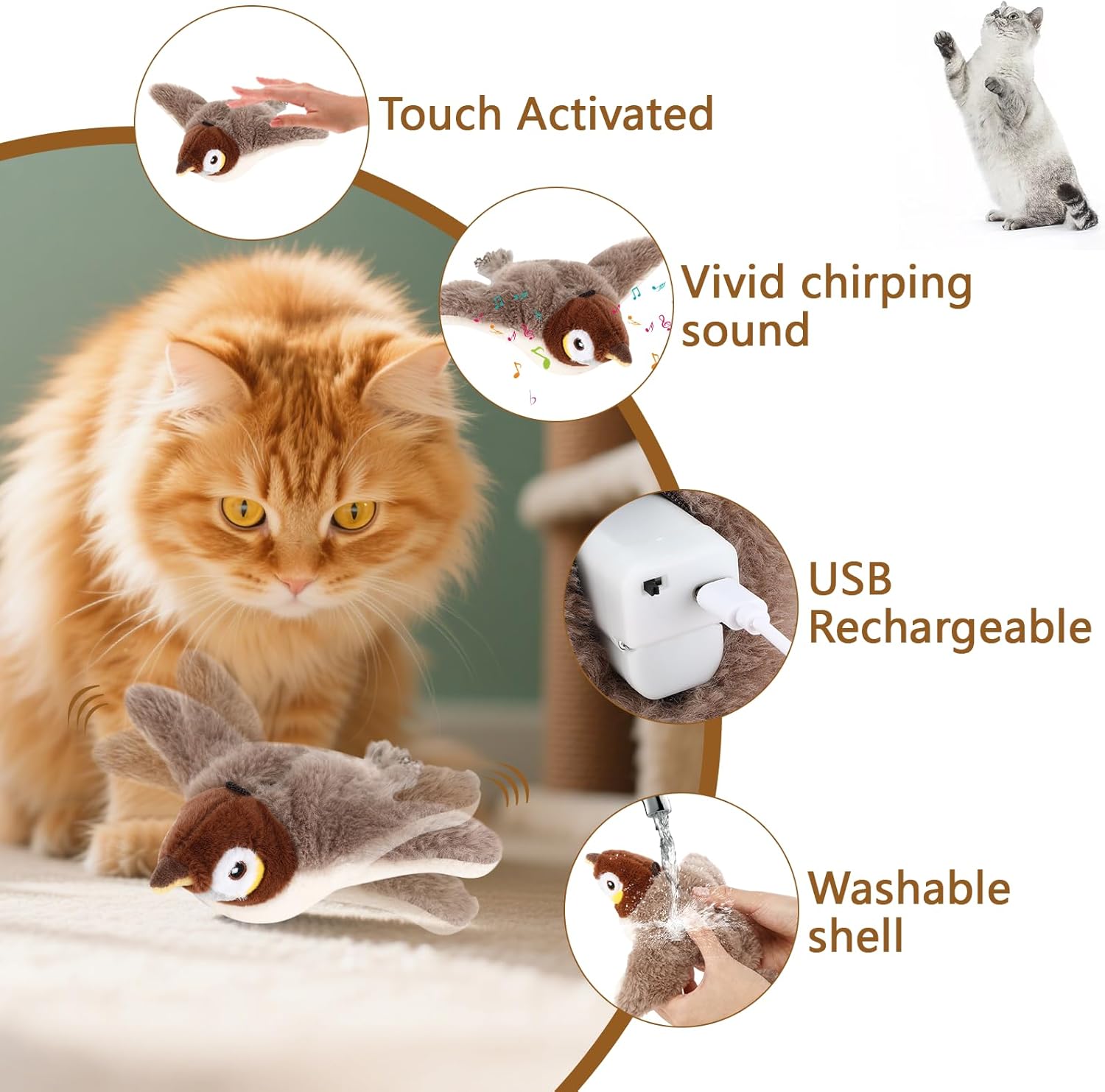 Touch Activated

Vivid chirping sound

USB Rechargeable

Washable shell