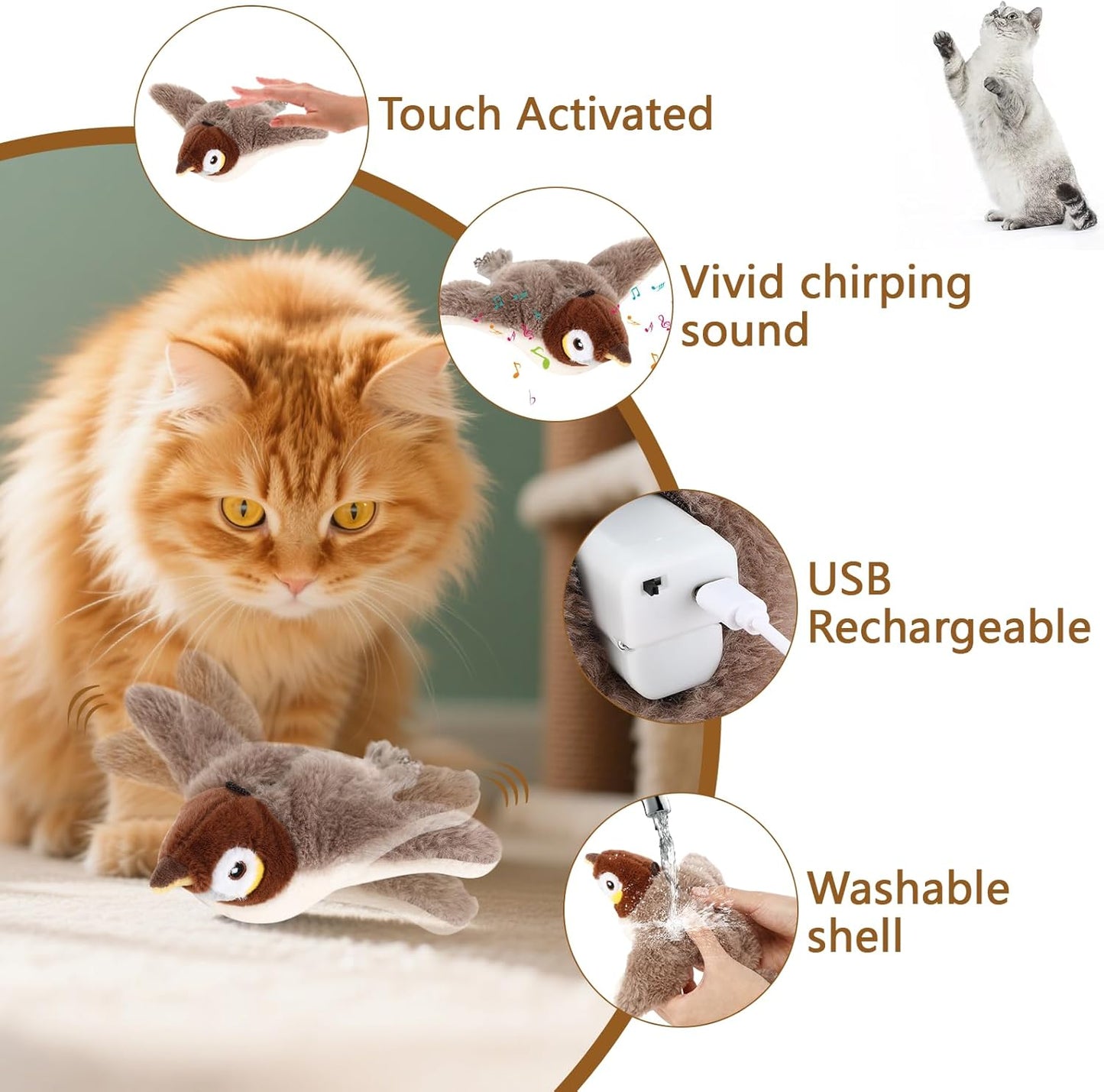 Touch Activated

Vivid chirping sound

USB Rechargeable

Washable shell